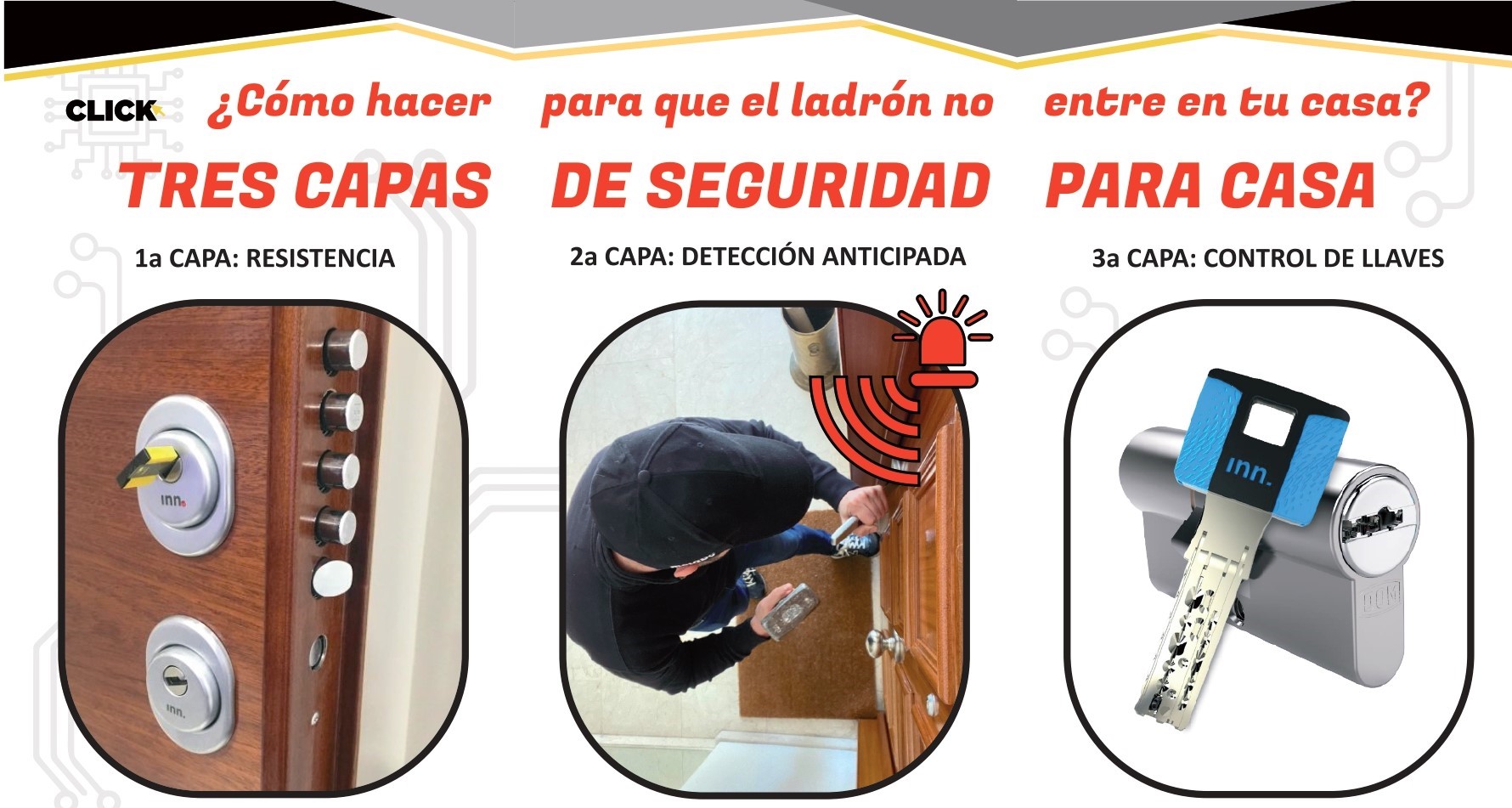 CLICK

¿Cómo hacer para que el ladrón no entre en tu casa?

TRES CAPAS DE SEGURIDAD PARA CASA

1a CAPA: RESISTENCIA

2a CAPA: DETECCIÓN ANTICIPADA

3a CAPA: CONTROL DE LLAVES

inn.

inn.

inn.

DOM